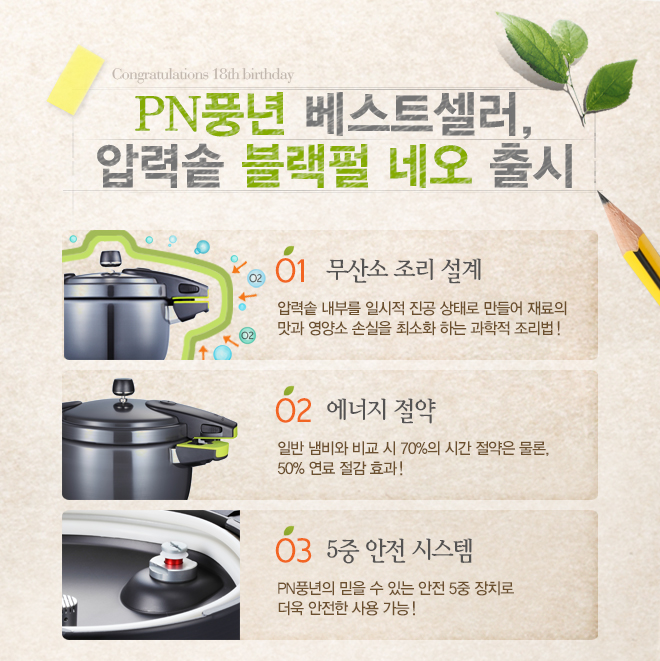 Congratulations 18th birthday

PN풍년 베스트셀러,
압력솥 블랙펄 네오 출시

O2

O2

01 무산소 조리 설계

압력솥 내부를 일시적 진공 상태로 만들어 재료의 맛과 영양소 손실을 최소화 하는 과학적 조리법!

02 에너지 절약

일반 냄비와 비교 시 70%의 시간 절약은 물론, 50% 연료 절감 효과!

03 5중 안전 시스템

PN풍년의 믿을 수 있는 안전 5중 장치로 더욱 안전한 사용 가능!